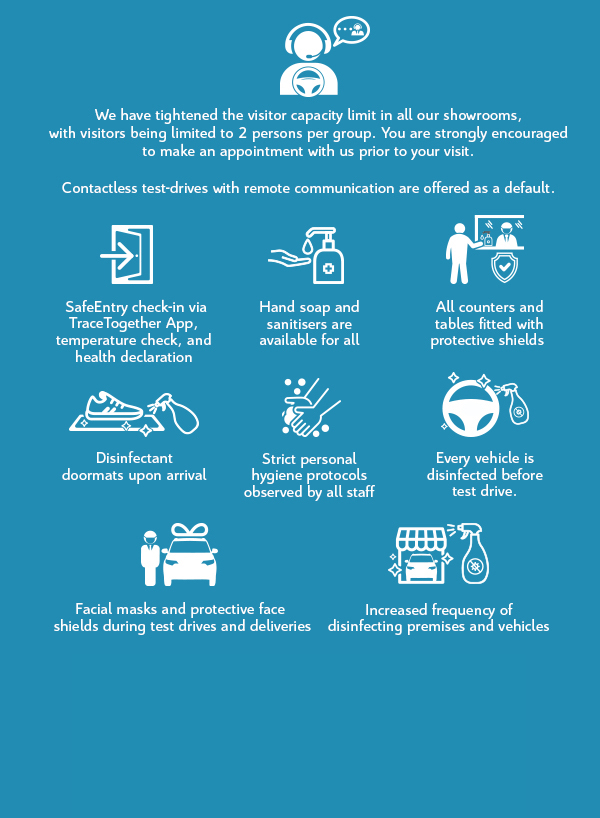 We have tightened the visitor capacity limit in all our showrooms, with visitors being limited to 2 persons per group. You are strongly encouraged to make an appointment with us prior to your visit.

Contactless test-drives with remote communication are offered as a default.

SafeEntry check-in via TraceTogether App, temperature check, and health declaration

Hand soap and sanitisers are available for all

All counters and tables fitted with protective shields

Disinfectant doormats upon arrival

Strict personal hygiene protocols observed by all staff

Every vehicle is disinfected before test drive.

Facial masks and protective face shields during test drives and deliveries

Increased frequency of disinfecting premises and vehicles